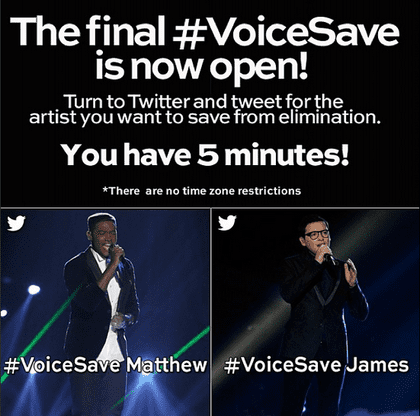 The final #VoiceSave is now open!

Turn to Twitter and tweet for the artist you want to save from elimination.

You have 5 minutes!

*There are no time zone restrictions

#VoiceSave Matthew

#VoiceSave James